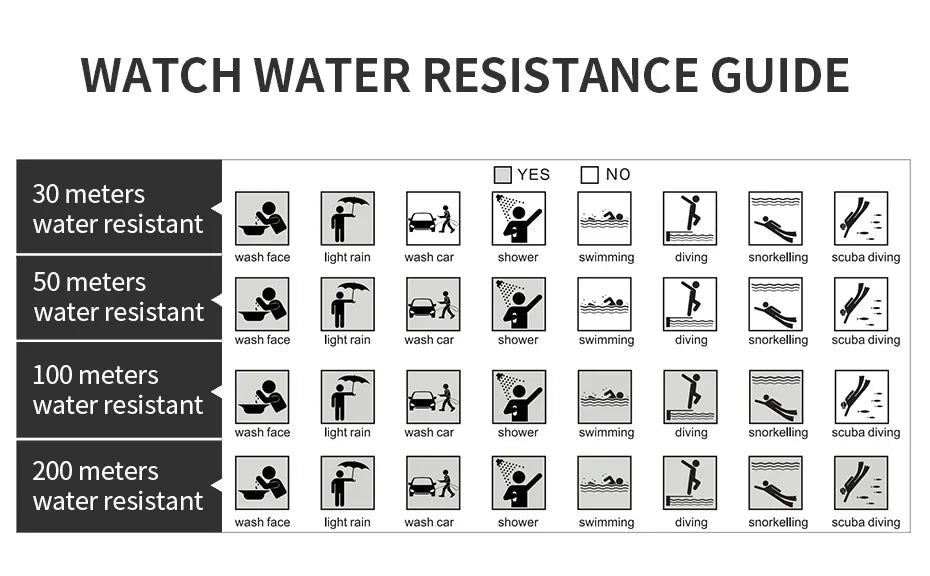 WATCH WATER RESISTANCE GUIDE

YES NO

30 meters water resistant

wash face light rain wash car shower swimming diving snorkelling scuba diving

50 meters water resistant

wash face light rain wash car shower swimming diving snorkelling scuba diving

100 meters water resistant

wash face light rain wash car shower swimming diving snorkelling scuba diving

200 meters water resistant

wash face light rain wash car shower swimming diving snorkelling scuba diving